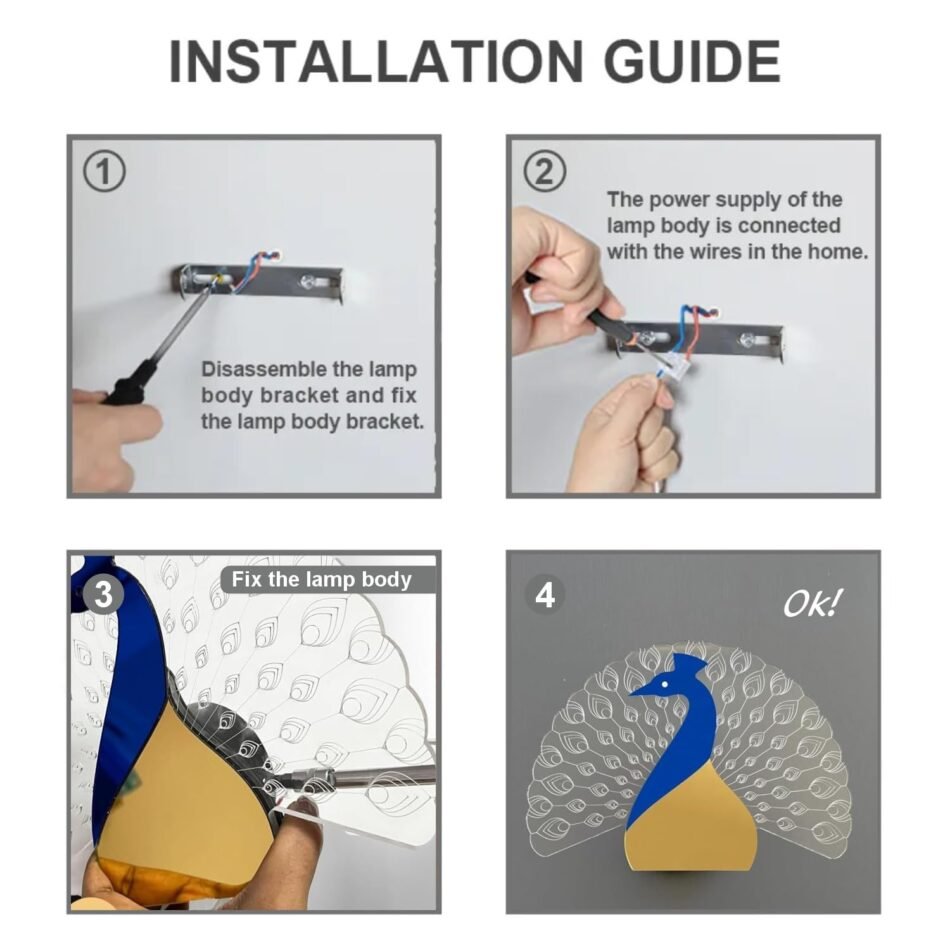 INSTALLATION GUIDE

①

Disassemble the lamp body bracket and fix the lamp body bracket.

②

The power supply of the lamp body is connected with the wires in the home.

3

Fix the lamp body

4

Ok!